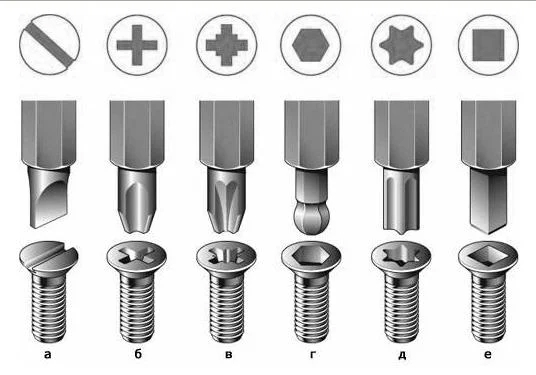 а б в г д е